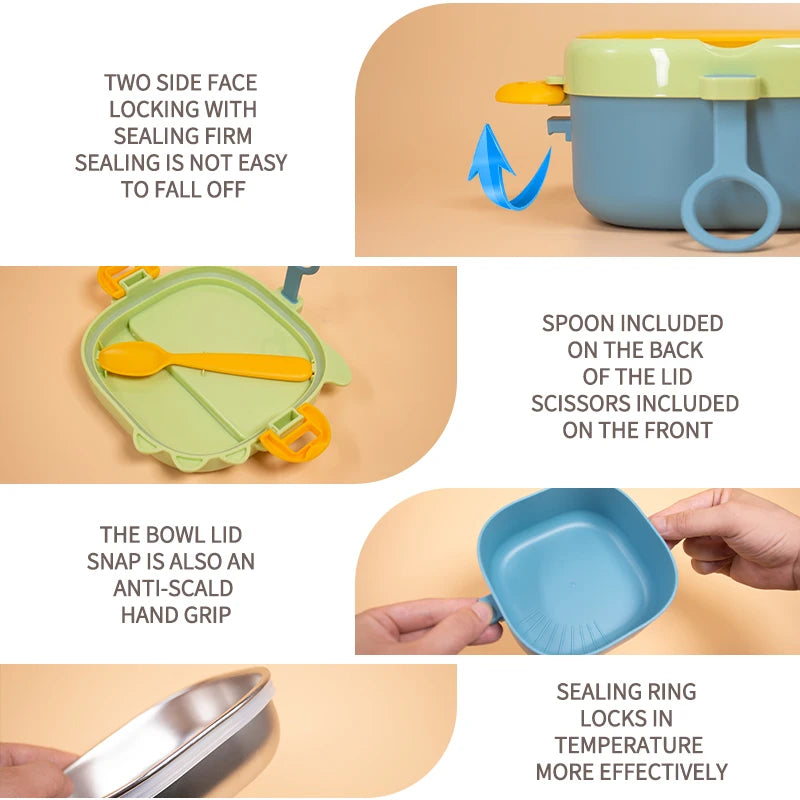 TWO SIDE FACE LOCKING WITH SEALING FIRM SEALING IS NOT EASY TO FALL OFF

SPOON INCLUDED ON THE BACK OF THE LID SCISSORS INCLUDED ON THE FRONT

THE BOWL LID SNAP IS ALSO AN ANTI-SCALD HAND GRIP

SEALING RING LOCKS IN TEMPERATURE MORE EFFECTIVELY