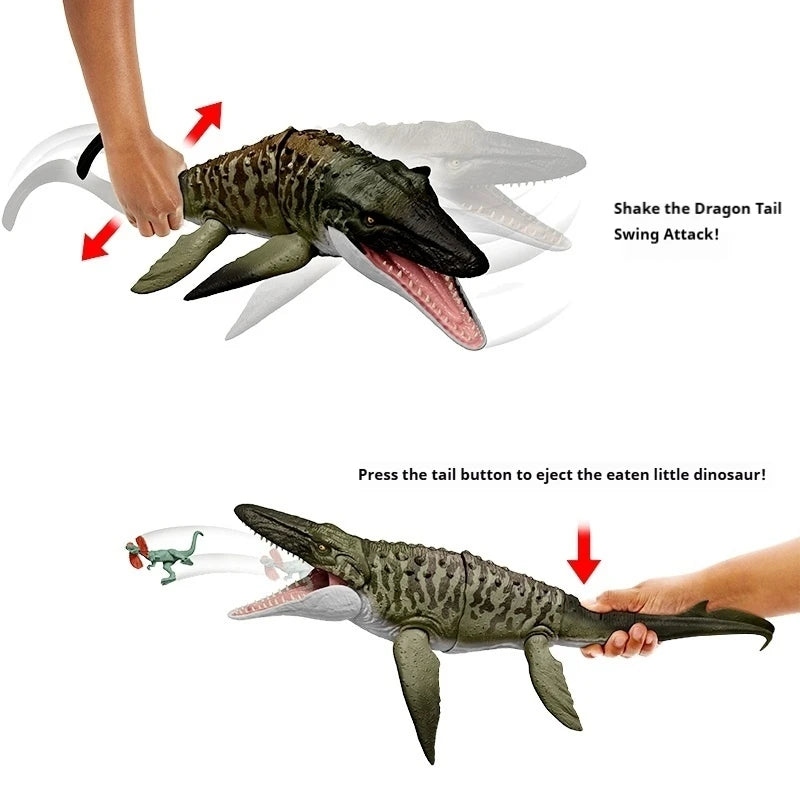 Shake the Dragon Tail Swing Attack!

Press the tail button to eject the eaten little dinosaur!